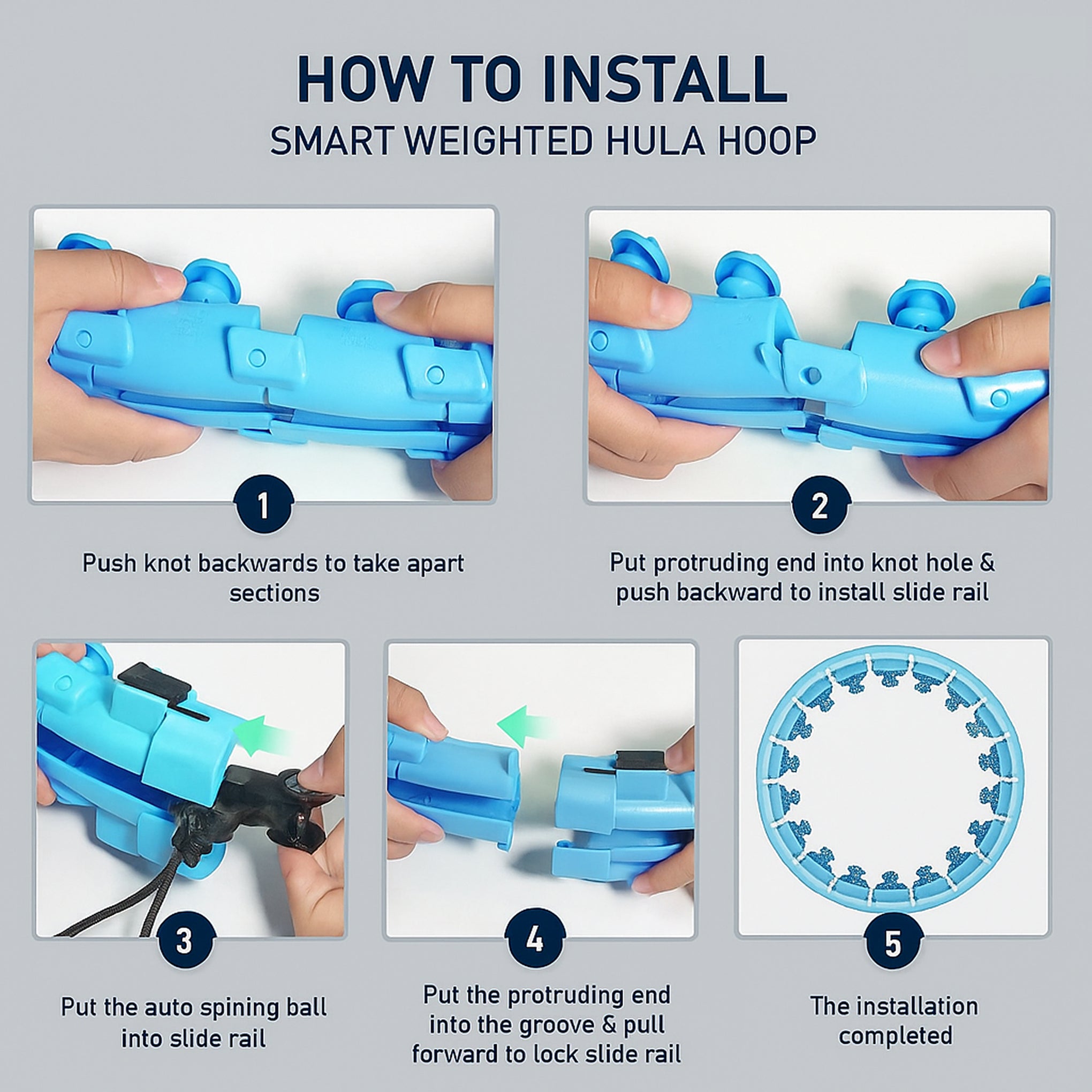 HOW TO INSTALL
SMART WEIGHTED HULA HOOP

1

Push knot backwards to take apart sections

2

Put protruding end into knot hole & push backward to install slide rail

3

Put the auto spining ball into slide rail

4

Put the protruding end into the groove & pull forward to lock slide rail

5

The installation completed